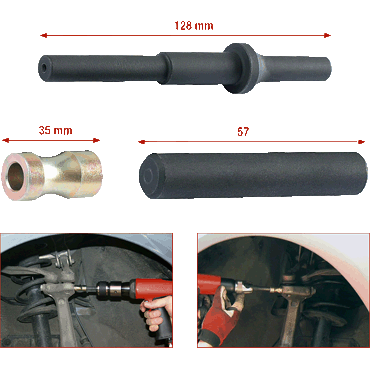 128 mm

35 mm

57