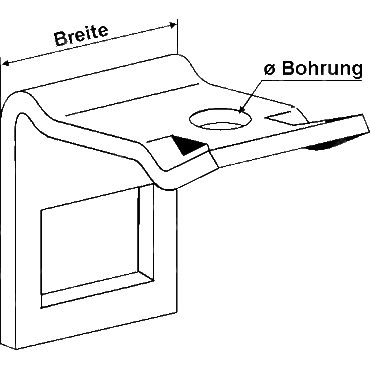 Breite

ø Bohrung