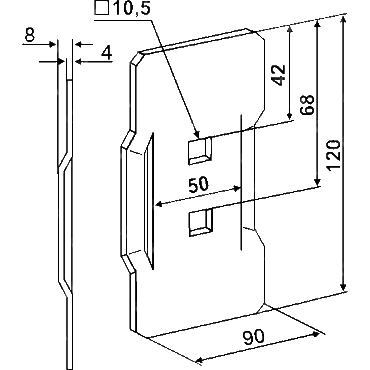 □10,5
8
4
42
68
120
50
90