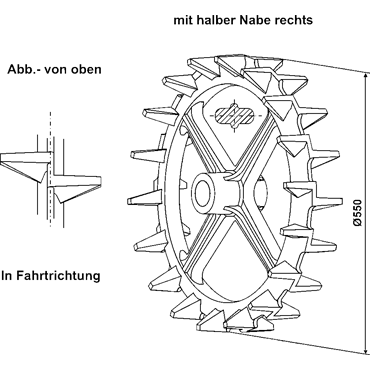 mit halber Nabe rechts

Abb.- von oben

In Fahrtrichtung

Ø550