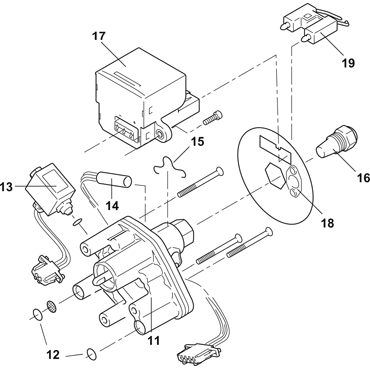 17

19

15

16

13

14

18

11

12