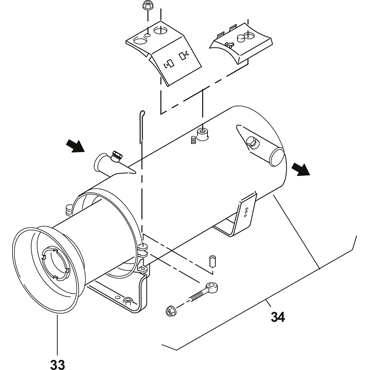 34

33