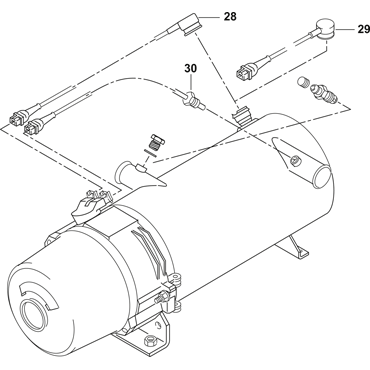 28
29
30