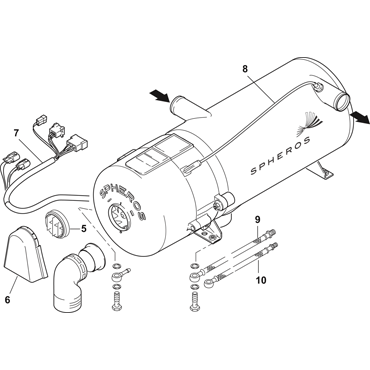 8

7

SPHEROS

SPHEROS

5

6

9

10