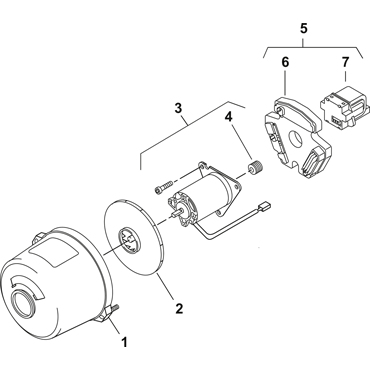 5
6
7
3
4
2
1