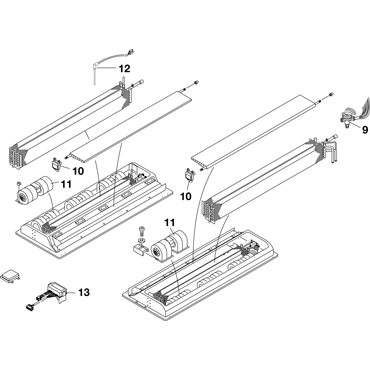 12
9
10
11
10
11
13