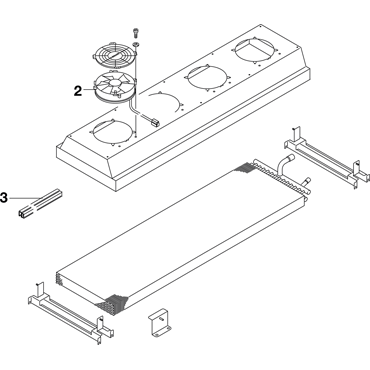 2

3