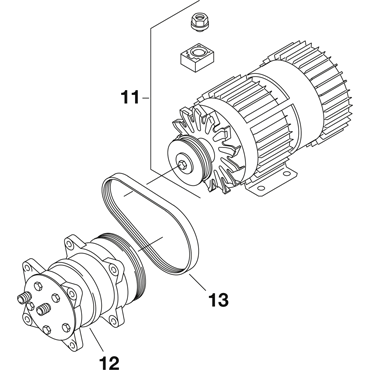 11

13

12